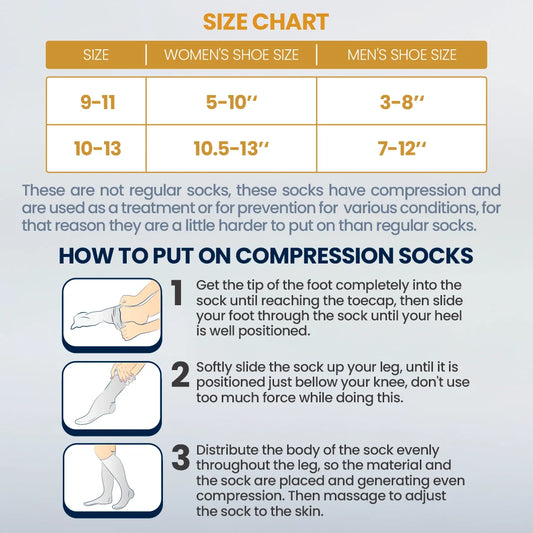 SIZE CHART

| SIZE | WOMEN'S SHOE SIZE | MEN'S SHOE SIZE |
|---|---|---|
| 9-11 | 5-10'' | 3-8'' |
| 10-13 | 10.5-13'' | 7-12'' |

These are not regular socks, these socks have compression and are used as a treatment or for prevention for various conditions, for that reason they are a little harder to put on than regular socks.

HOW TO PUT ON COMPRESSION SOCKS

1 Get the tip of the foot completely into the sock until reaching the toecap, then slide your foot through the sock until your heel is well positioned.

2 Softly slide the sock up your leg, until it is positioned just bellow your knee, don't use too much force while doing this.

3 Distribute the body of the sock evenly throughout the leg, so the material and the sock are placed and generating even compression. Then massage to adjust the sock to the skin.