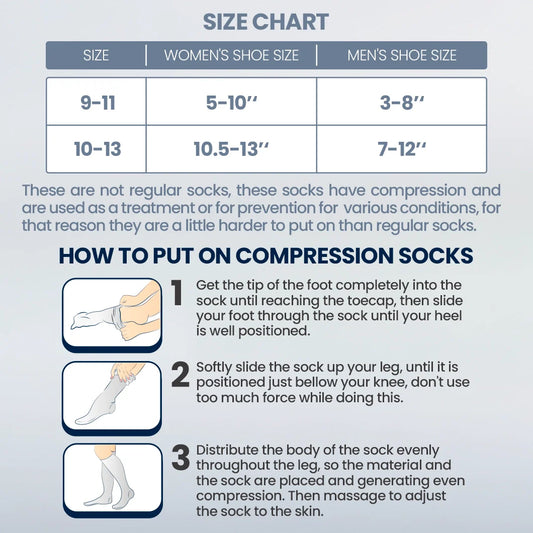 SIZE CHART

| SIZE | WOMEN'S SHOE SIZE | MEN'S SHOE SIZE |
|---|---|---|
| 9-11 | 5-10'' | 3-8'' |
| 10-13 | 10.5-13'' | 7-12'' |

These are not regular socks, these socks have compression and are used as a treatment or for prevention for various conditions, for that reason they are a little harder to put on than regular socks.

HOW TO PUT ON COMPRESSION SOCKS

1 Get the tip of the foot completely into the sock until reaching the toecap, then slide your foot through the sock until your heel is well positioned.

2 Softly slide the sock up your leg, until it is positioned just bellow your knee, don't use too much force while doing this.

3 Distribute the body of the sock evenly throughout the leg, so the material and the sock are placed and generating even compression. Then massage to adjust the sock to the skin.