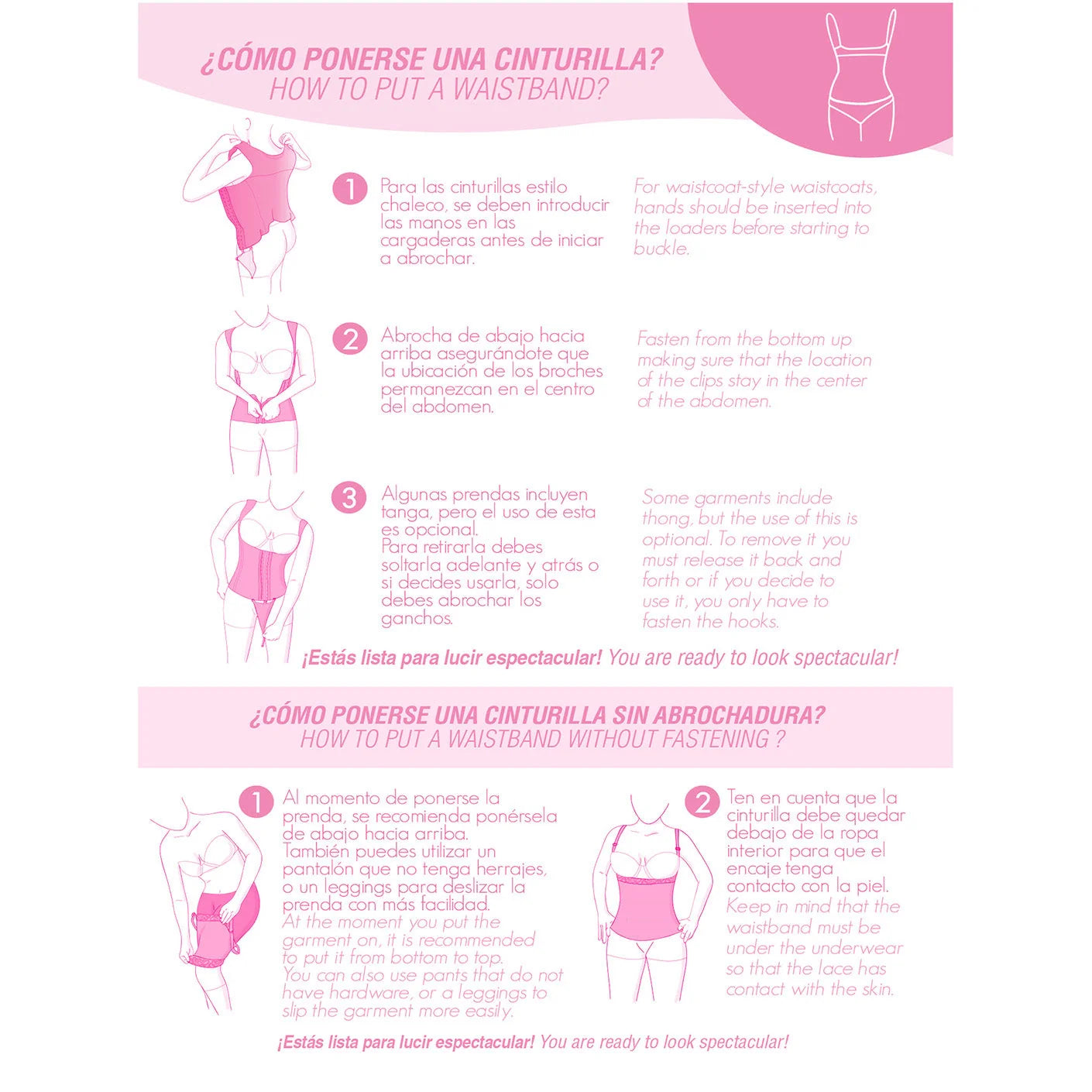 ¿CÓMO PONERSE UNA CINTURILLA?
HOW TO PUT A WAISTBAND?

1 Para las cinturillas estilo chaleco, se deben introducir las manos en las cargaderas antes de iniciar a abrochar.

For waistcoat-style waistcoats, hands should be inserted into the loaders before starting to buckle.

2 Abrocha de abajo hacia arriba asegurándote que la ubicación de los broches permanezcan en el centro del abdomen.

Fasten from the bottom up making sure that the location of the clips stay in the center of the abdomen.

3 Algunas prendas incluyen tanga, pero el uso de esta es opcional.
Para retirarla debes soltarla adelante y atrás o si decides usarla, solo debes abrochar los ganchos.

Some garments include thong, but the use of this is optional. To remove it you must release it back and forth or if you decide to use it, you only have to fasten the hooks.

¡Estás lista para lucir espectacular! You are ready to look spectacular!

¿CÓMO PONERSE UNA CINTURILLA SIN ABROCHADURA?
HOW TO PUT A WAISTBAND WITHOUT FASTENING ?

1 Al momento de ponerse la prenda, se recomienda ponérsela de abajo hacia arriba.
También puedes utilizar un pantalón que no tenga herrajes, o un leggings para deslizar la prenda con más facilidad.
At the moment you put the garment on, it is recommended to put it from bottom to top.
You can also use pants that do not have hardware, or a leggings to slip the garment more easily.

2 Ten en cuenta que la cinturilla debe quedar debajo de la ropa interior para que el encaje tenga contacto con la piel.
Keep in mind that the waistband must be under the underwear so that the lace has contact with the skin.

¡Estás lista para lucir espectacular! You are ready to look spectacular!